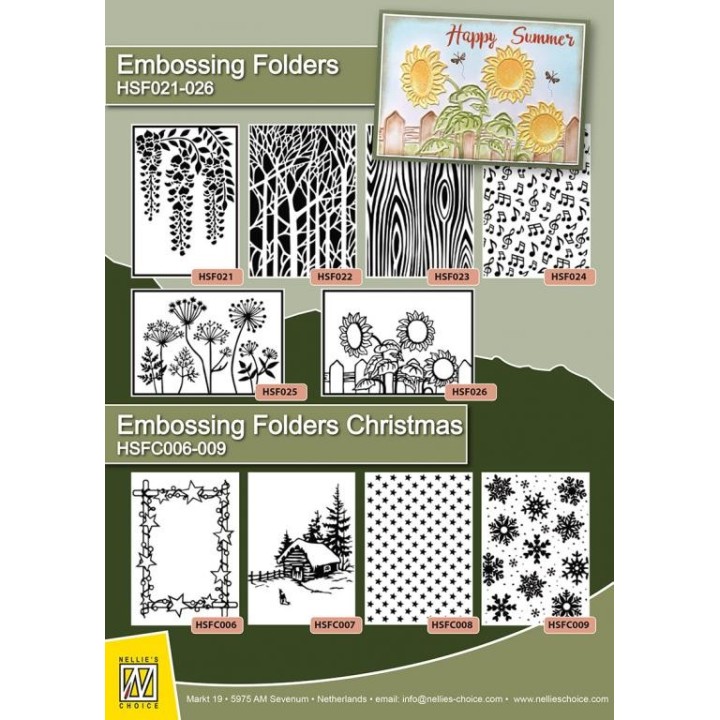 Embossing Folders
HSF021-026

Happy Summer

HSF021
HSF022
HSF023
HSF024
HSF025
HSF026

Embossing Folders Christmas
HSFC006-009

HSFC006
HSFC007
HSFC008
HSFC009

NELLIE'S CHOICE

Markt 19 • 5975 AM Sevenum • Netherlands • email: info@nellies-choice.com • www.nellieschoice.com